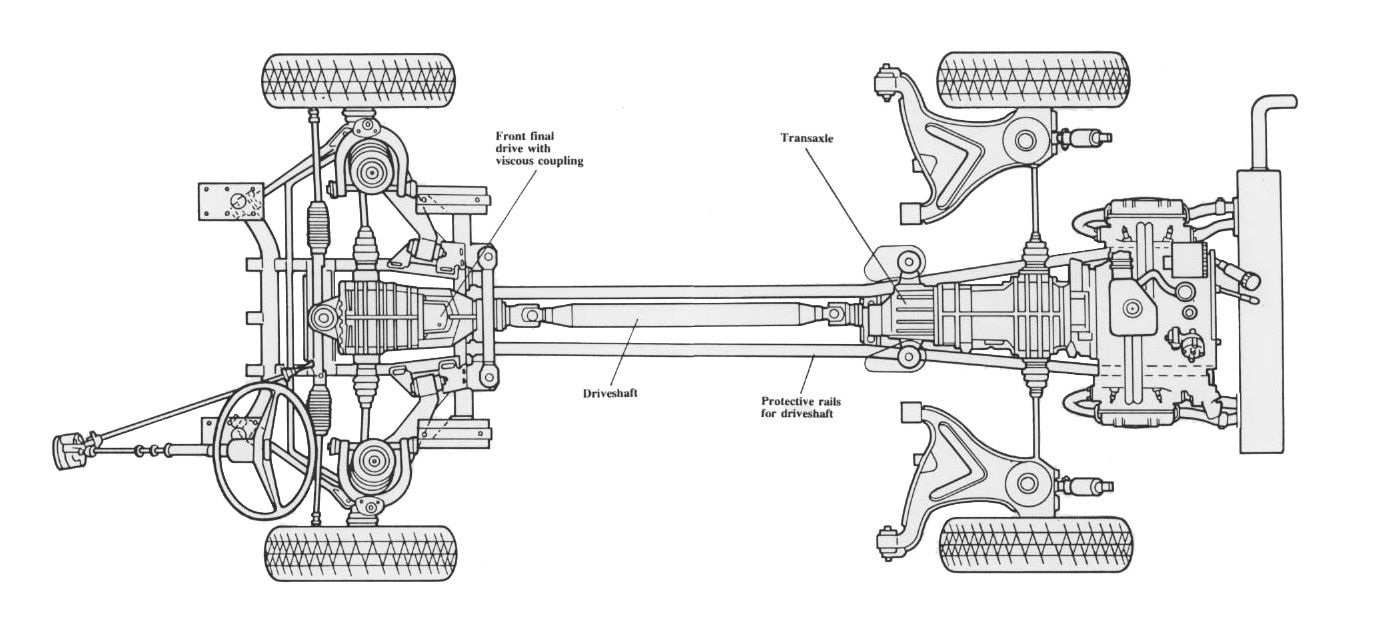 Front final drive with viscous coupling

Transaxle

Driveshaft

Protective rails for driveshaft